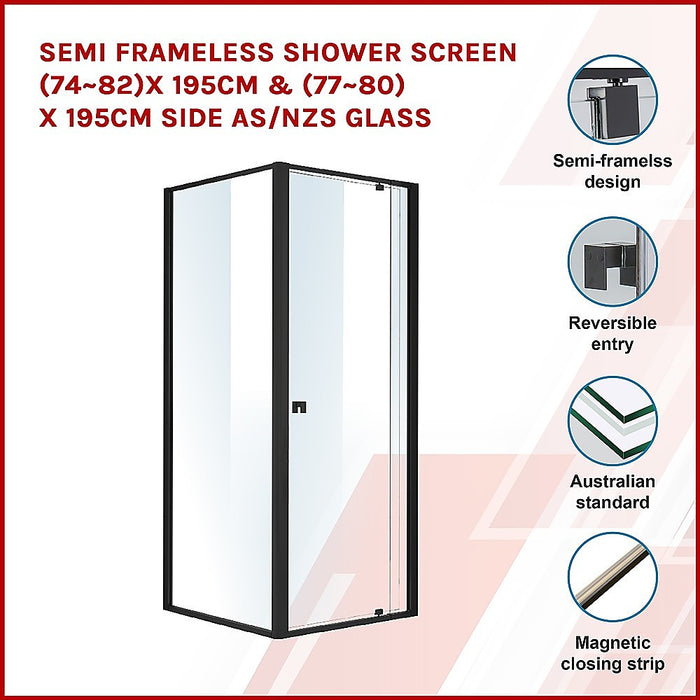 SEMI FRAMELESS SHOWER SCREEN (74~82)X 195CM & (77~80) X 195CM SIDE AS/NZS GLASS

Semi-framelss design

Reversible entry

Australian standard

Magnetic closing strip