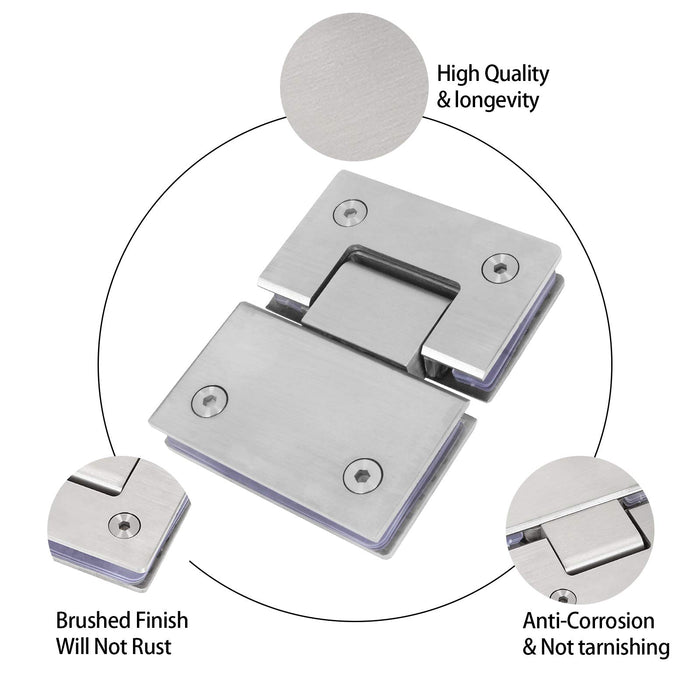 High Quality
& longevity

Brushed Finish
Will Not Rust

Anti-Corrosion
& Not tarnishing