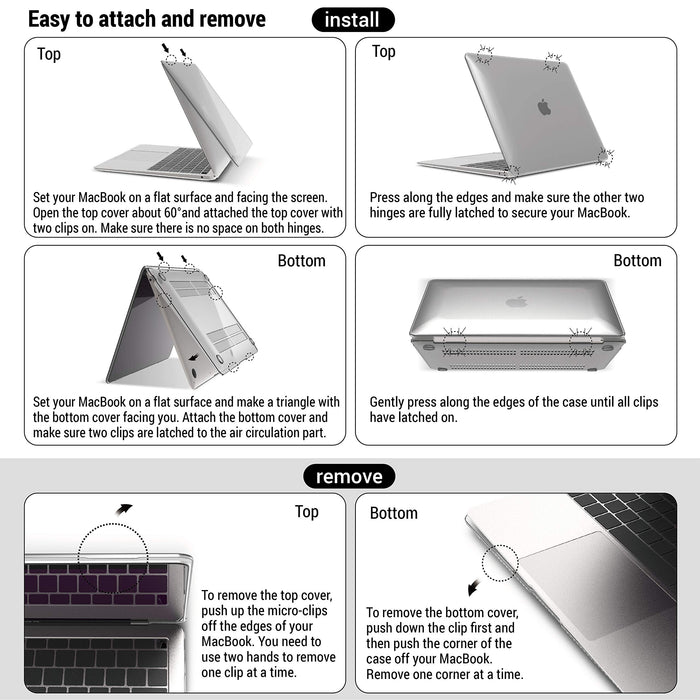 Easy to attach and remove

install

Top

Set your MacBook on a flat surface and facing the screen. Open the top cover about 60°and attached the top cover with two clips on. Make sure there is no space on both hinges.

Top

Press along the edges and make sure the other two hinges are fully latched to secure your MacBook.

Bottom

Set your MacBook on a flat surface and make a triangle with the bottom cover facing you. Attach the bottom cover and make sure two clips are latched to the air circulation part.

Bottom

Gently press along the edges of the case until all clips have latched on.

remove

Top

To remove the top cover, push up the micro-clips off the edges of your MacBook. You need to use two hands to remove one clip at a time.

Bottom

To remove the bottom cover, push down the clip first and then push the corner of the case off your MacBook. Remove one corner at a time.