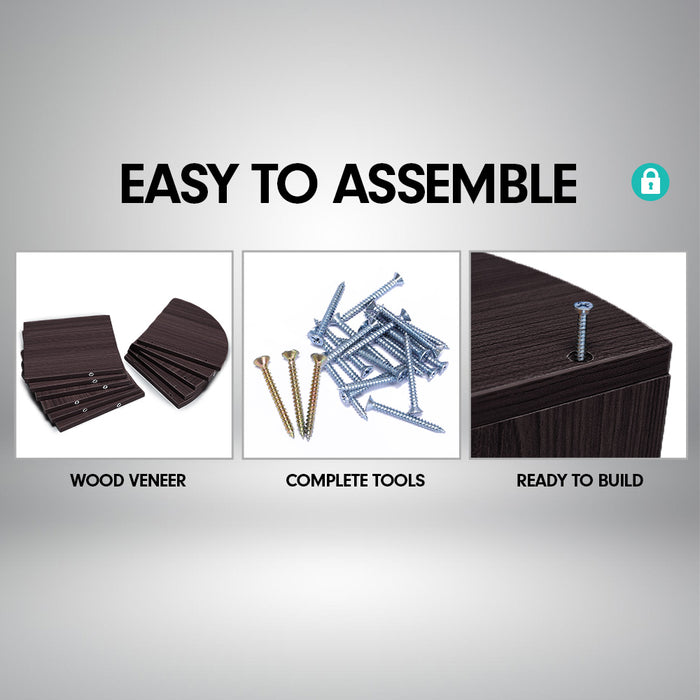 EASY TO ASSEMBLE

WOOD VENEER

COMPLETE TOOLS

READY TO BUILD