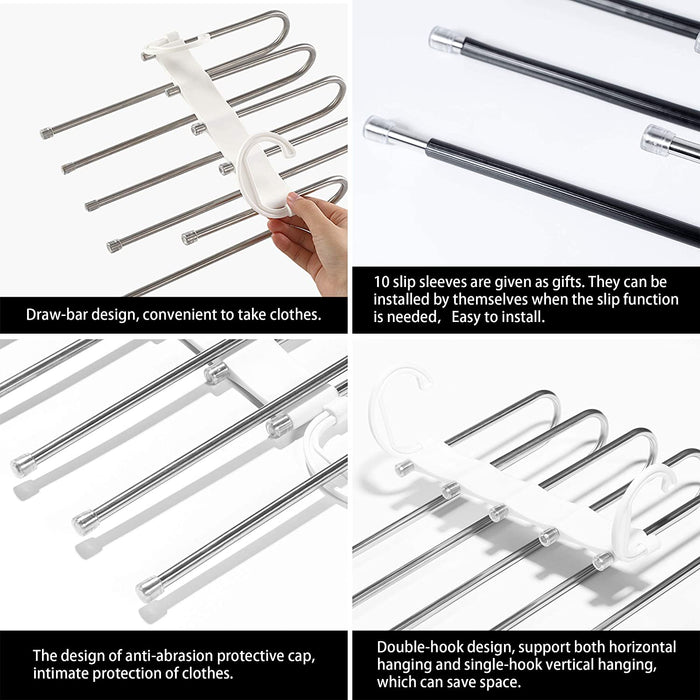 Draw-bar design, convenient to take clothes.

10 slip sleeves are given as gifts. They can be installed by themselves when the slip function is needed, Easy to install.

The design of anti-abrasion protective cap, intimate protection of clothes.

Double-hook design, support both horizontal hanging and single-hook vertical hanging, which can save space.