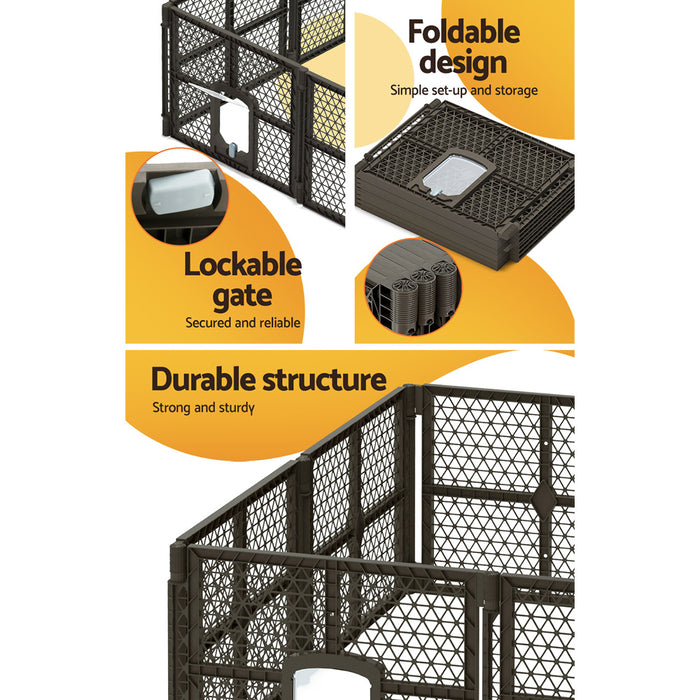 Foldable design
Simple set-up and storage

Lockable gate
Secured and reliable

Durable structure
Strong and sturdy