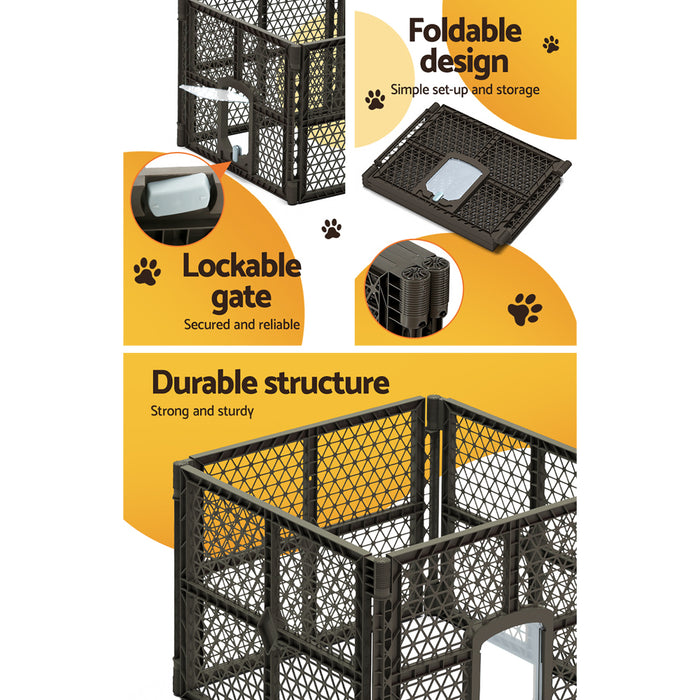 Foldable design

Simple set-up and storage

Lockable gate

Secured and reliable

Durable structure

Strong and sturdy