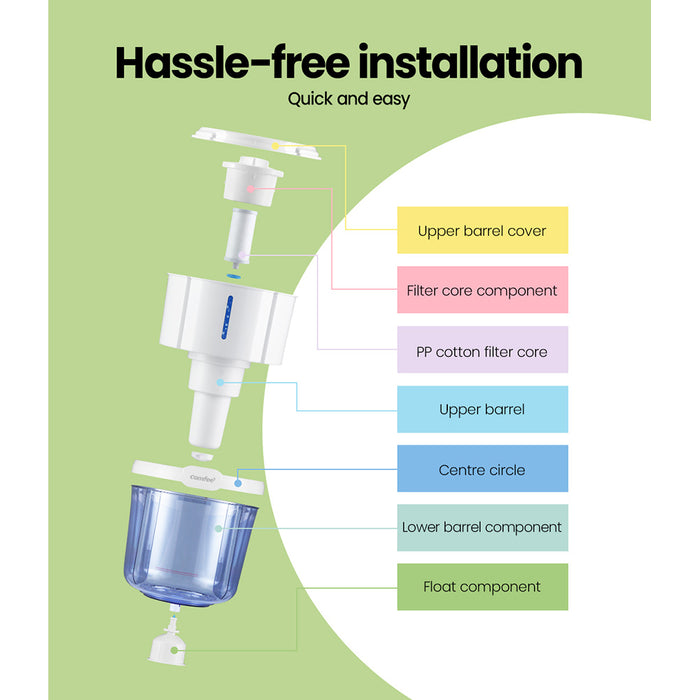 Hassle-free installation

Quick and easy

Upper barrel cover

Filter core component

PP cotton filter core

Upper barrel

Centre circle

Lower barrel component

Float component

comfee'