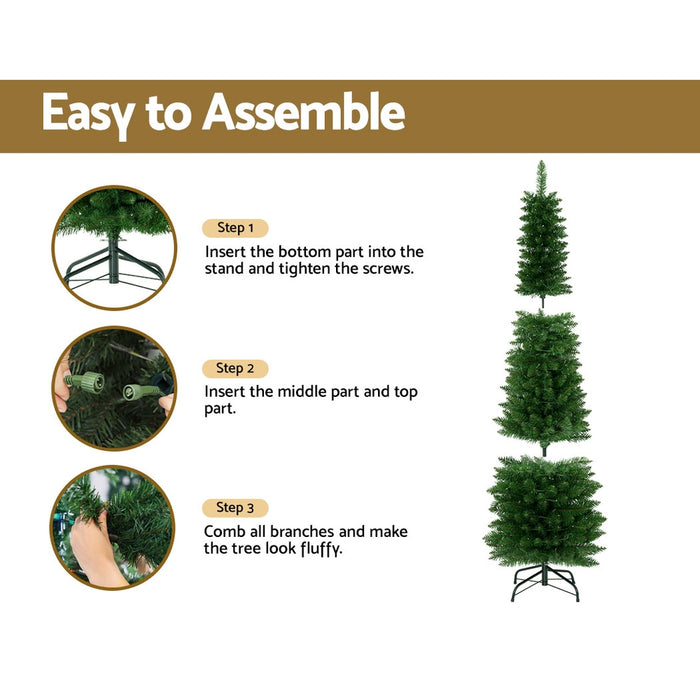 Easy to Assemble

Step 1

Insert the bottom part into the stand and tighten the screws.

Step 2

Insert the middle part and top part.

Step 3

Comb all branches and make the tree look fluffy.