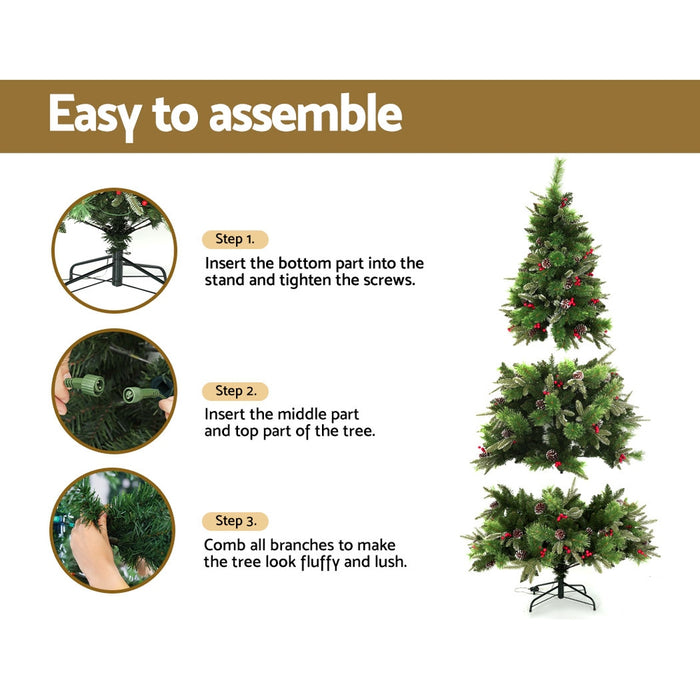 Easy to assemble

Step 1.

Insert the bottom part into the stand and tighten the screws.

Step 2.

Insert the middle part and top part of the tree.

Step 3.

Comb all branches to make the tree look fluffy and lush.