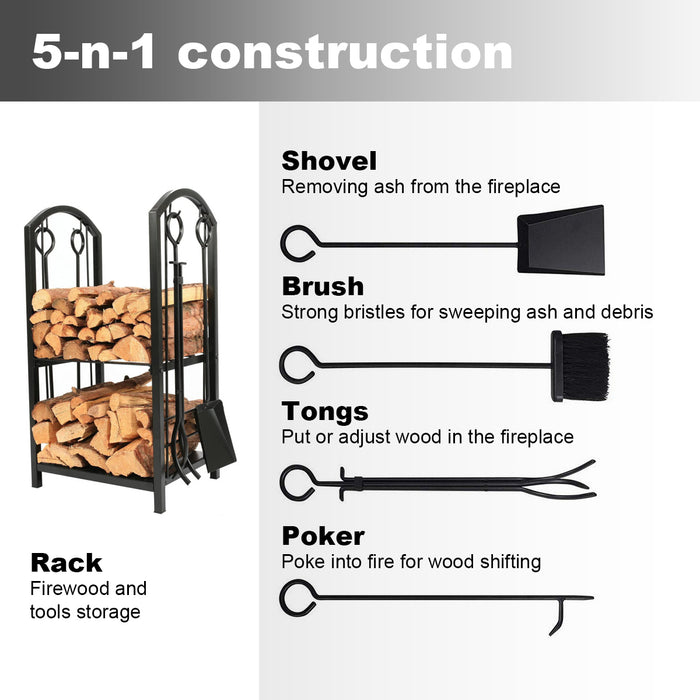 5-n-1 construction

Rack
Firewood and tools storage

Shovel
Removing ash from the fireplace

Brush
Strong bristles for sweeping ash and debris

Tongs
Put or adjust wood in the fireplace

Poker
Poke into fire for wood shifting