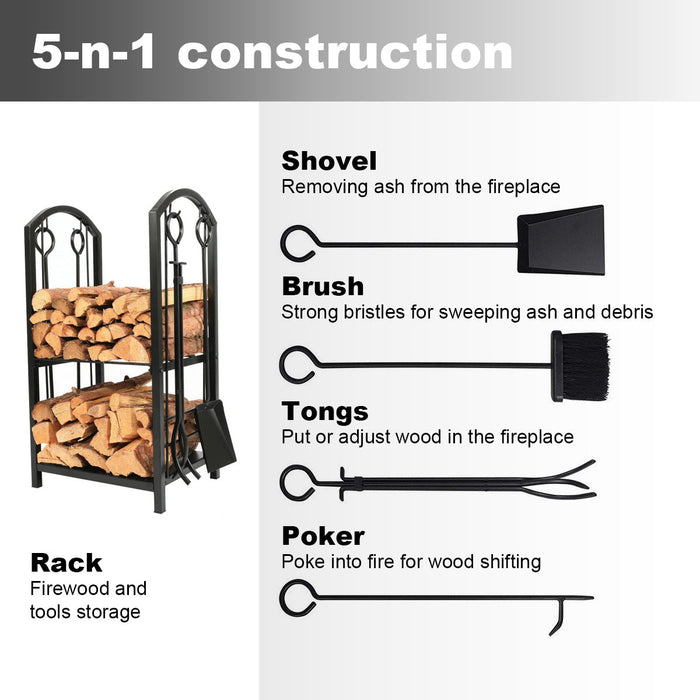 5-n-1 construction

Rack
Firewood and tools storage

Shovel
Removing ash from the fireplace

Brush
Strong bristles for sweeping ash and debris

Tongs
Put or adjust wood in the fireplace

Poker
Poke into fire for wood shifting