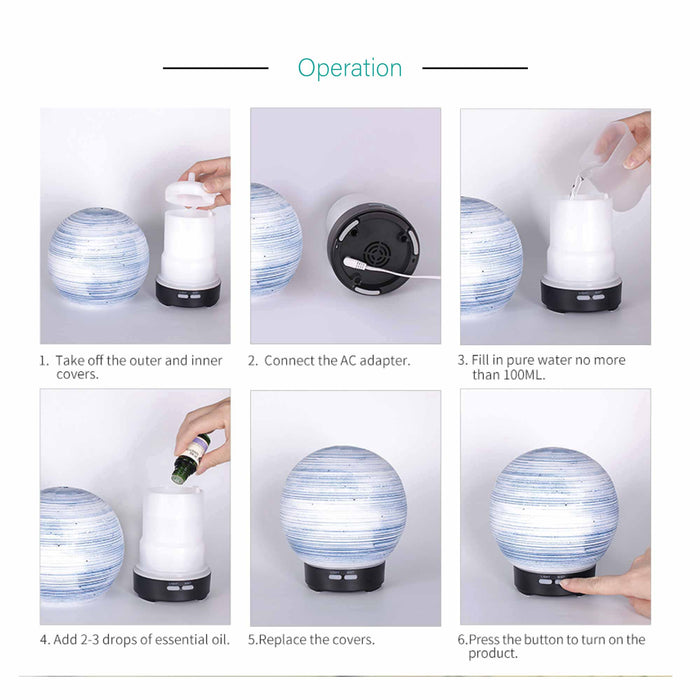 Operation

1. Take off the outer and inner covers.

2. Connect the AC adapter.

3. Fill in pure water no more than 100ML.

4. Add 2-3 drops of essential oil.

5.Replace the covers.

6.Press the button to turn on the product.