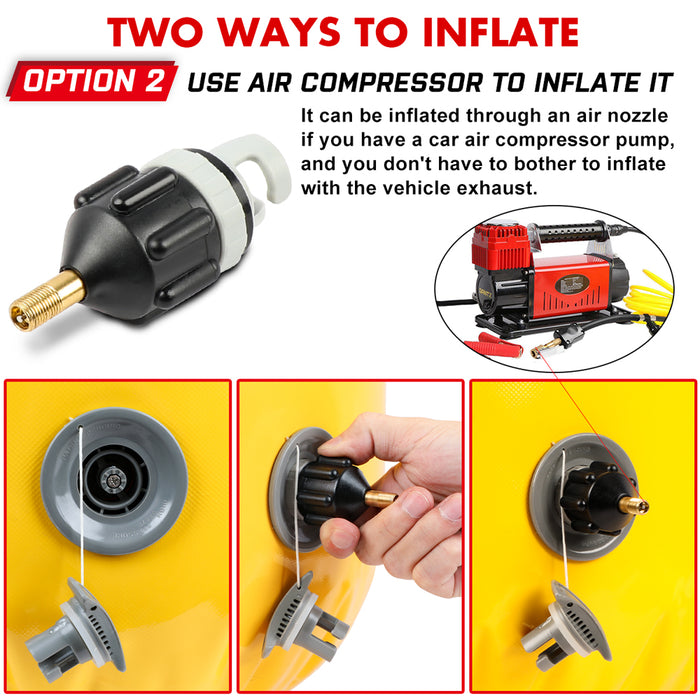 TWO WAYS TO INFLATE

OPTION 2 USE AIR COMPRESSOR TO INFLATE IT

It can be inflated through an air nozzle if you have a car air compressor pump, and you don't have to bother to inflate with the vehicle exhaust.