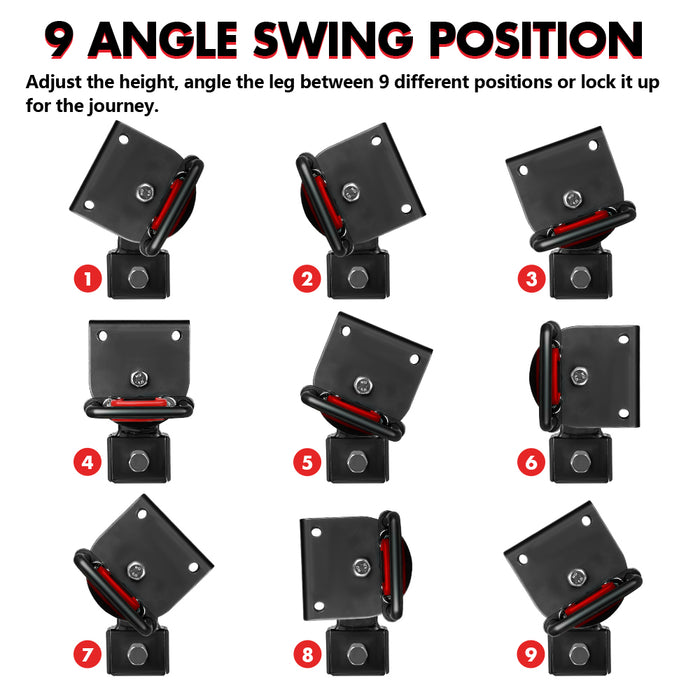 9 ANGLE SWING POSITION

Adjust the height, angle the leg between 9 different positions or lock it up for the journey.

1

2

3

4

5

6

7

8

9