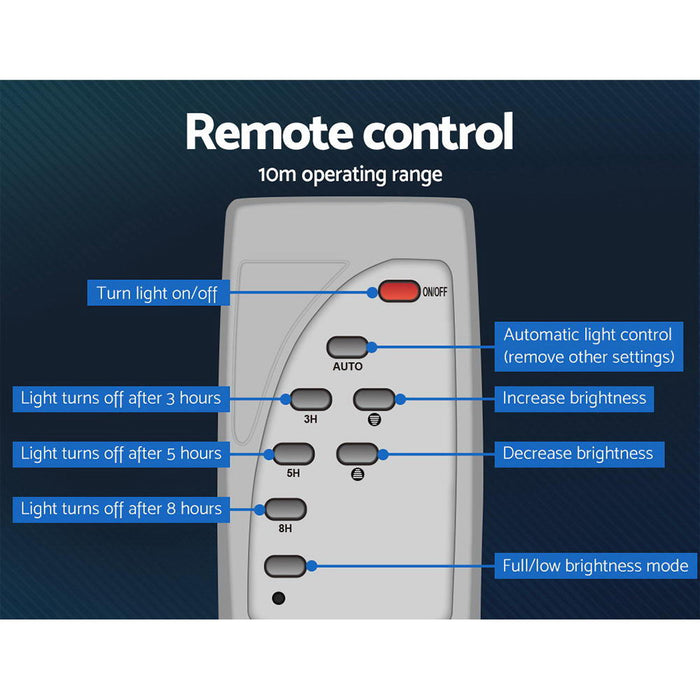 Remote control
10m operating range

Turn light on/off
ON/OFF

Automatic light control (remove other settings)
AUTO

Light turns off after 3 hours
3H

Increase brightness

Light turns off after 5 hours
5H

Decrease brightness

Light turns off after 8 hours
8H

Full/low brightness mode