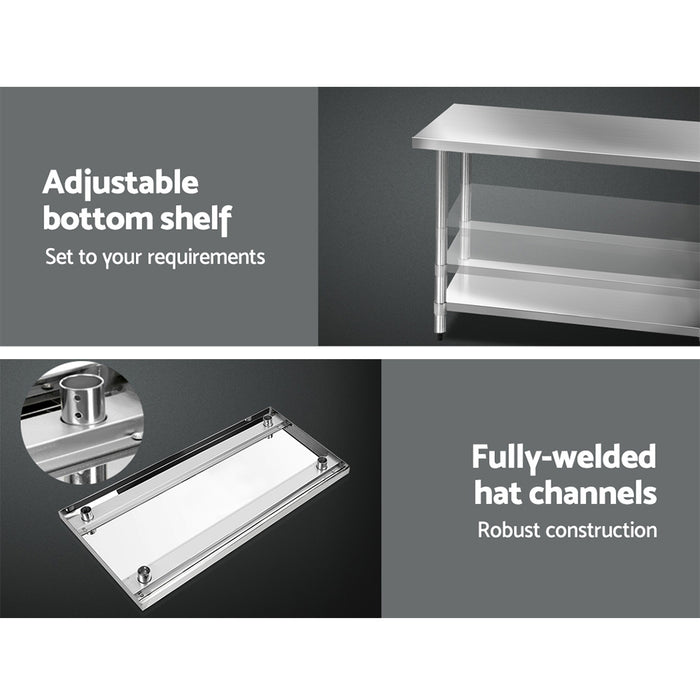 Adjustable bottom shelf

Set to your requirements

Fully-welded hat channels

Robust construction