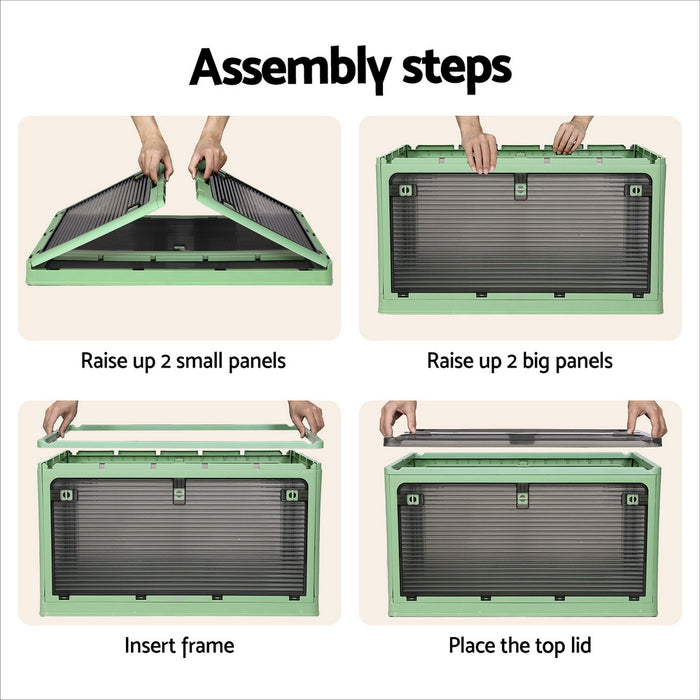 Assembly steps

Raise up 2 small panels

Raise up 2 big panels

Insert frame

Place the top lid