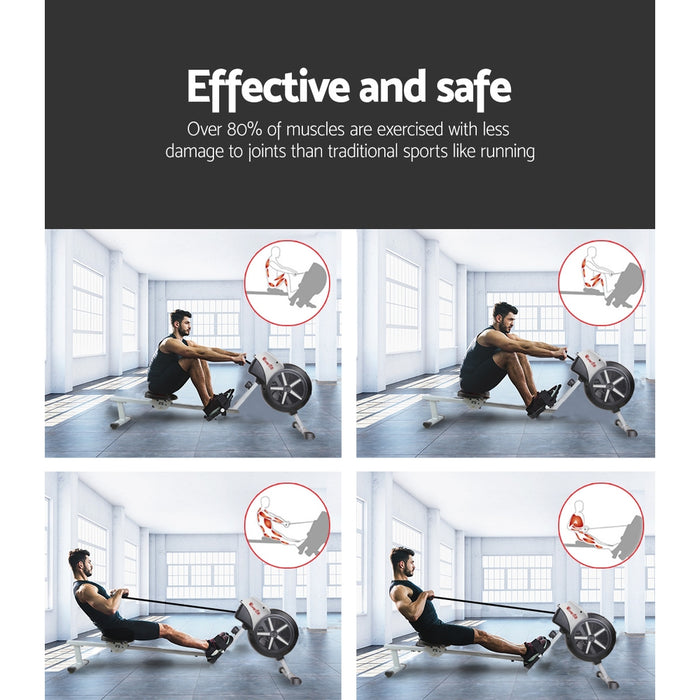 Effective and safe

Over 80% of muscles are exercised with less damage to joints than traditional sports like running