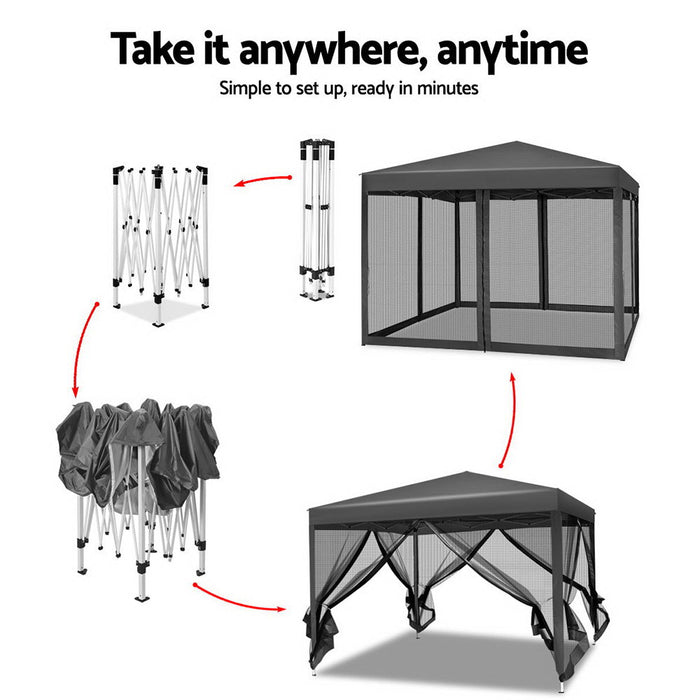 Take it anywhere, anytime

Simple to set up, ready in minutes