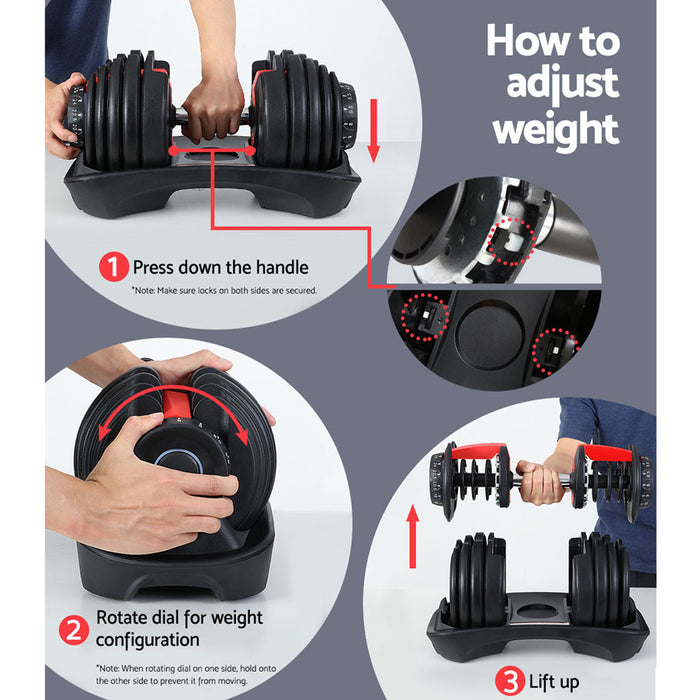 How to adjust weight

1 Press down the handle

*Note: Make sure locks on both sides are secured.

2 Rotate dial for weight configuration

*Note: When rotating dial on one side, hold onto the other side to prevent it from moving.

3 Lift up