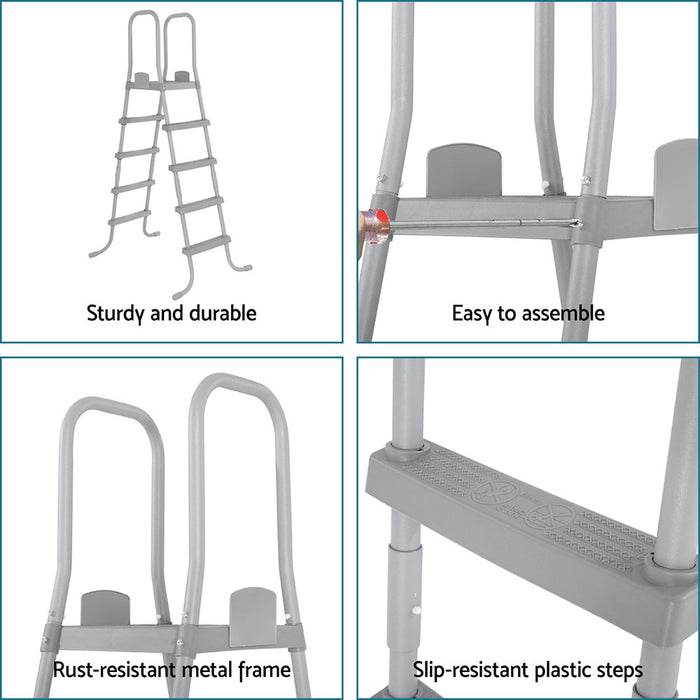 Sturdy and durable

Easy to assemble

Rust-resistant metal frame

Slip-resistant plastic steps