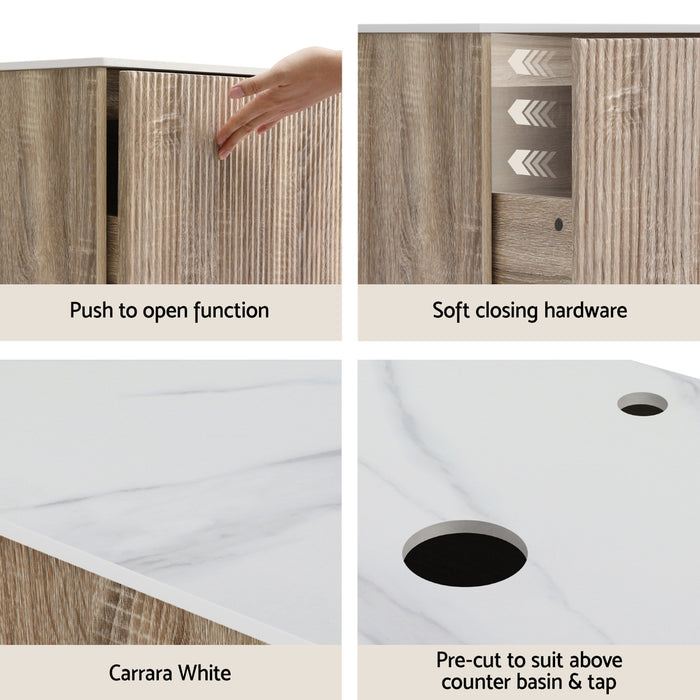 Push to open function

Soft closing hardware

Carrara White

Pre-cut to suit above counter basin & tap