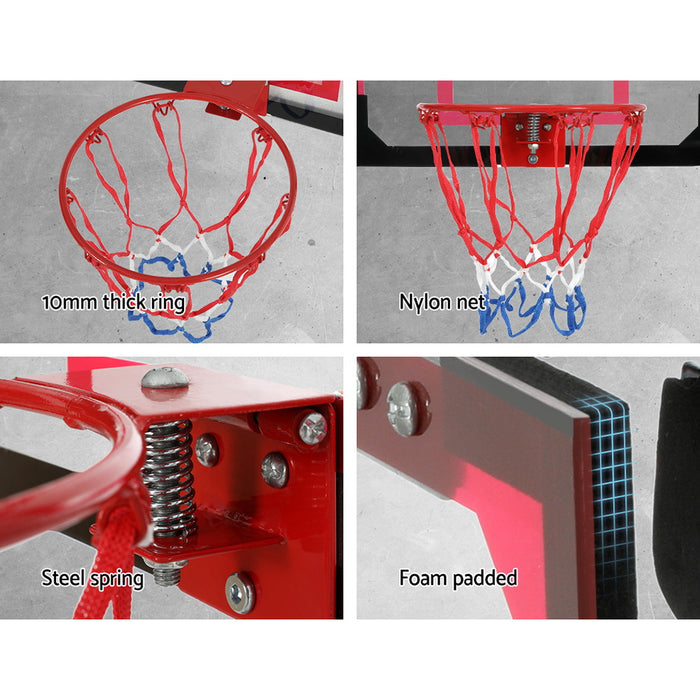 10mm thick ring

Nylon net

Steel spring

Foam padded