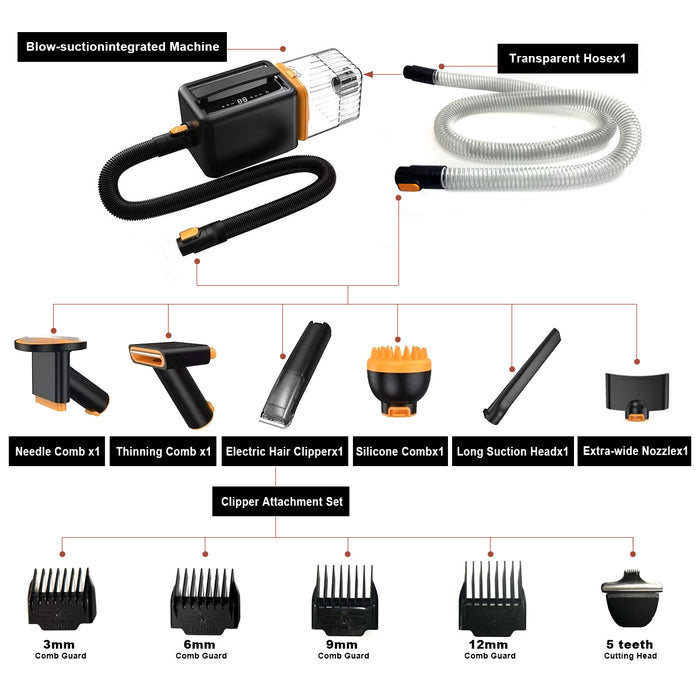 Blow-suctionintegrated Machine

Transparent Hosex1

Needle Comb x1

Thinning Comb x1

Electric Hair Clipperx1

Silicone Combx1

Long Suction Headx1

Extra-wide Nozzlex1

Clipper Attachment Set

3mm
Comb Guard

6mm
Comb Guard

9mm
Comb Guard

12mm
Comb Guard

5 teeth
Cutting Head