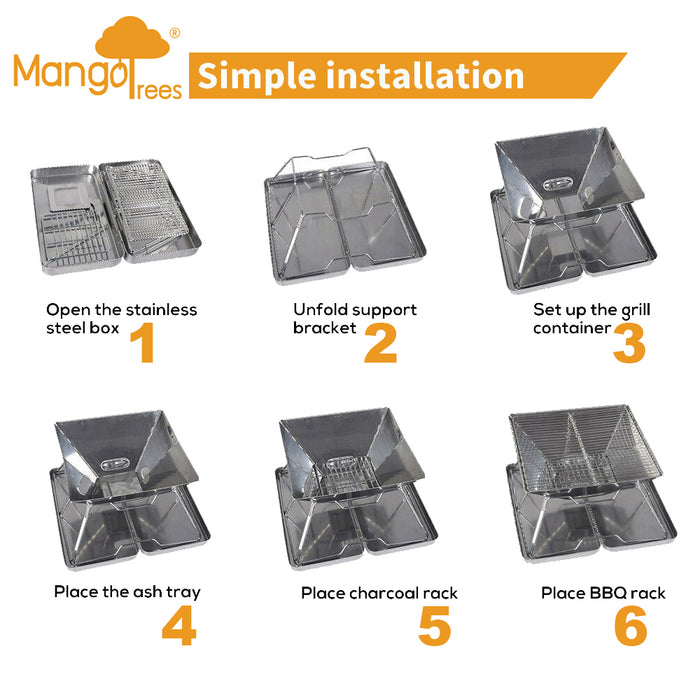 MangoTrees®

Simple installation

Open the stainless steel box
1

Unfold support bracket
2

Set up the grill container
3

Place the ash tray
4

Place charcoal rack
5

Place BBQ rack
6