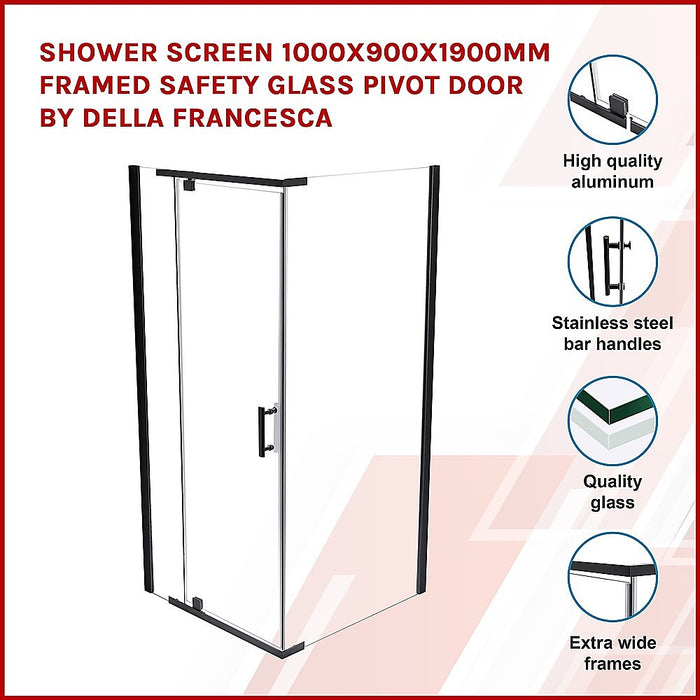 SHOWER SCREEN 1000X900X1900MM FRAMED SAFETY GLASS PIVOT DOOR BY DELLA FRANCESCA

High quality aluminum

Stainless steel bar handles

Quality glass

Extra wide frames