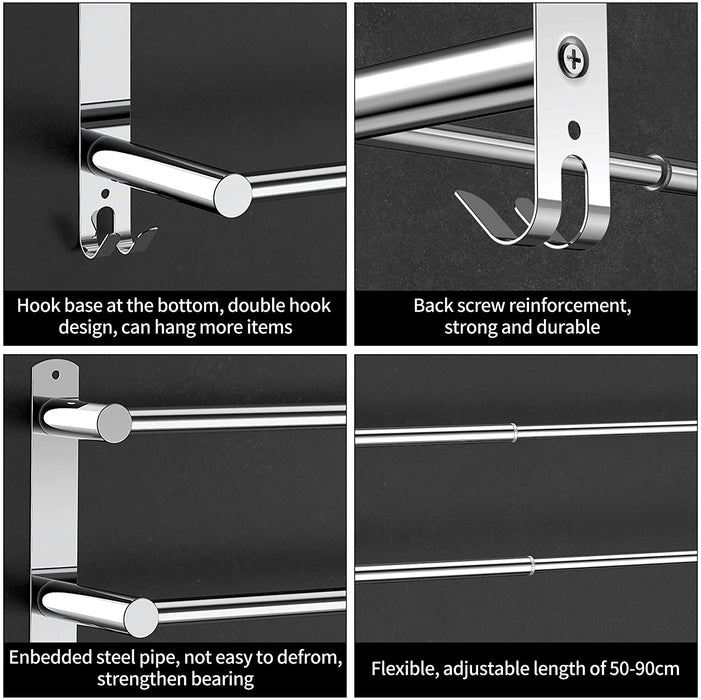 Hook base at the bottom, double hook design, can hang more items

Back screw reinforcement, strong and durable

Enbedded steel pipe, not easy to defrom, strengthen bearing

Flexible, adjustable length of 50-90cm