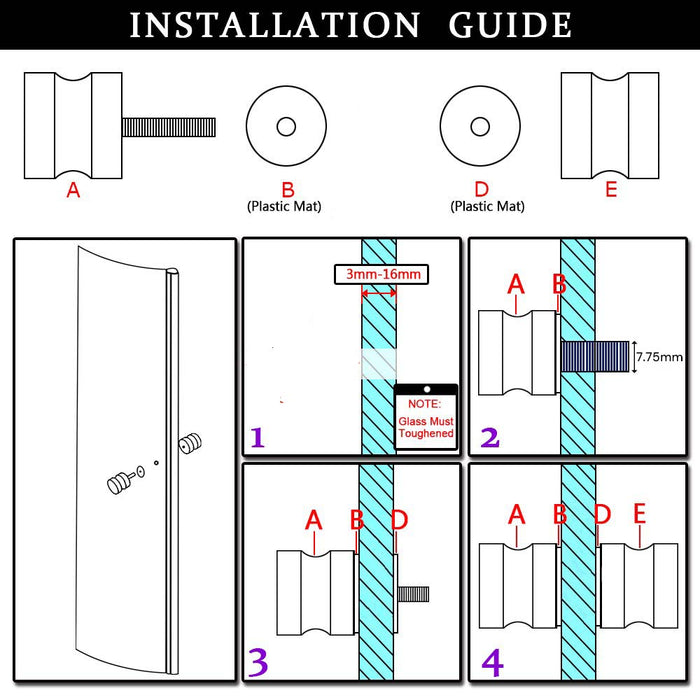 INSTALLATION GUIDE

A

B
(Plastic Mat)

D
(Plastic Mat)

E

3mm-16mm

NOTE:
Glass Must Toughened

1

A B

7.75mm

2

A B D

3

A B D E

4