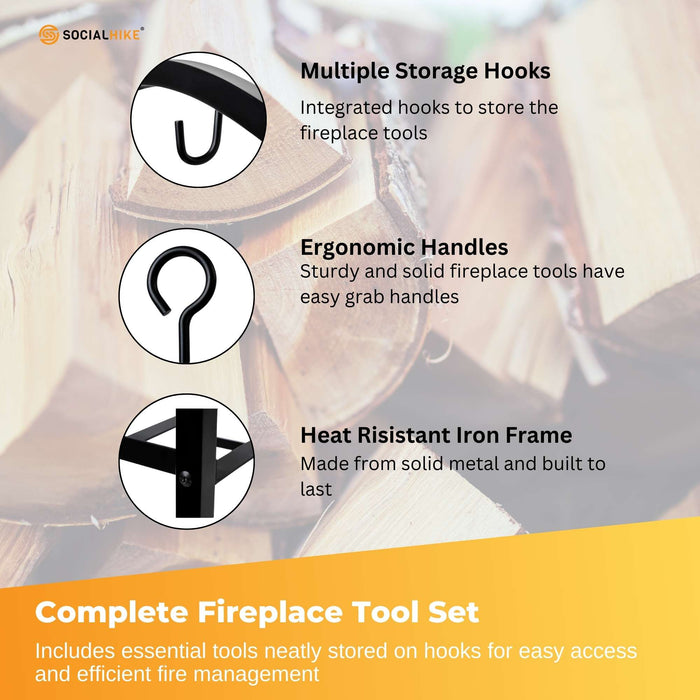 SOCIALHIKE®

Multiple Storage Hooks
Integrated hooks to store the fireplace tools

Ergonomic Handles
Sturdy and solid fireplace tools have easy grab handles

Heat Risistant Iron Frame
Made from solid metal and built to last

Complete Fireplace Tool Set
Includes essential tools neatly stored on hooks for easy access and efficient fire management