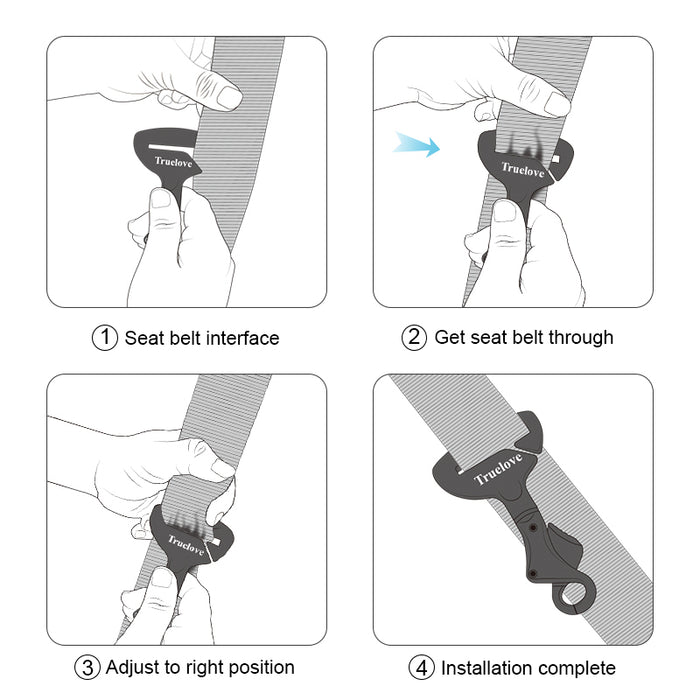 Truelove

① Seat belt interface

Truelove

② Get seat belt through

Truelove

③ Adjust to right position

Truelove

④ Installation complete